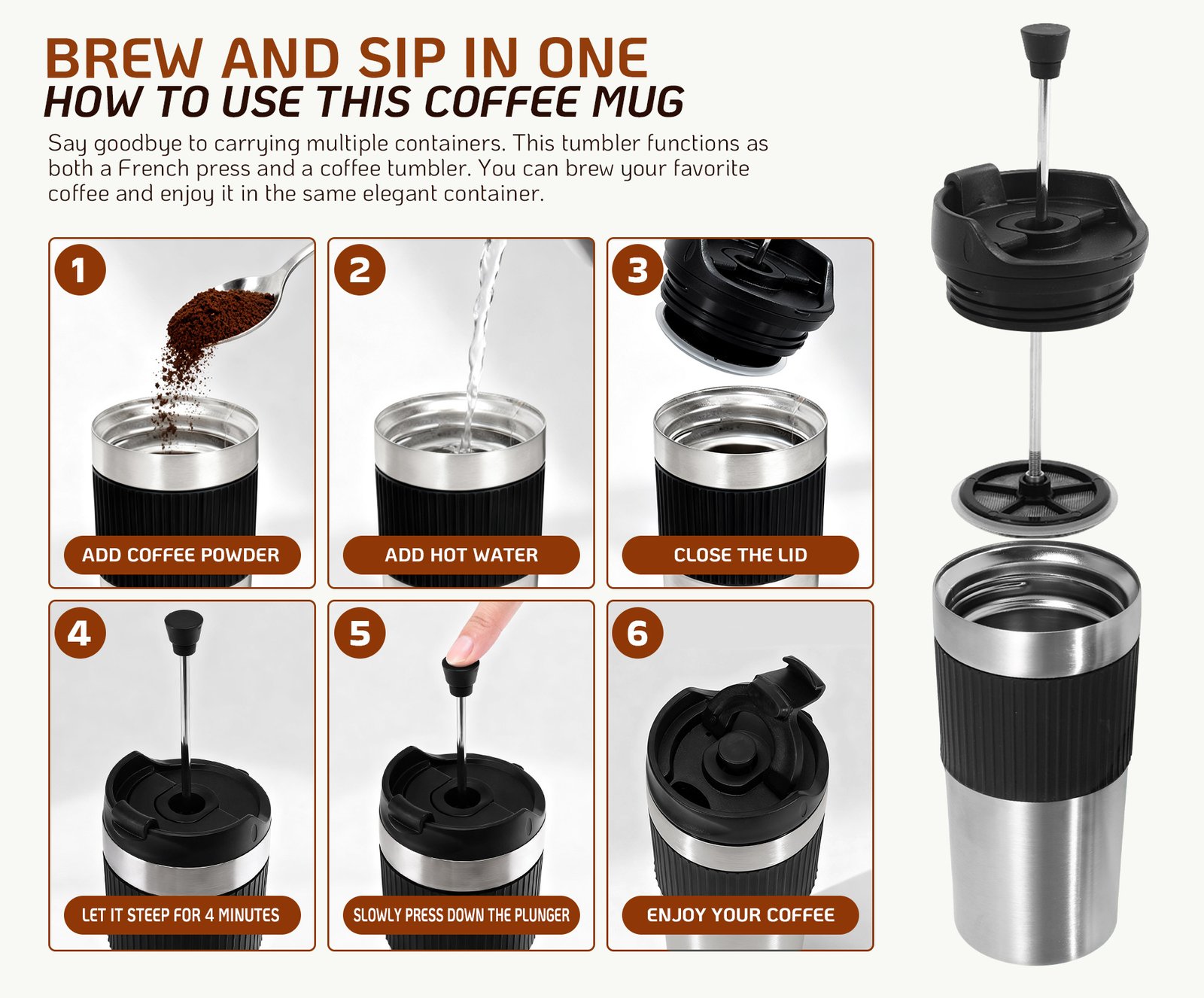 BREW AND SIP IN ONE
HOW TO USE THIS COFFEE MUG

Say goodbye to carrying multiple containers. This tumbler functions as both a French press and a coffee tumbler. You can brew your favorite coffee and enjoy it in the same elegant container.

1
ADD COFFEE POWDER

2
ADD HOT WATER

3
CLOSE THE LID

4
LET IT STEEP FOR 4 MINUTES

5
SLOWLY PRESS DOWN THE PLUNGER

6
ENJOY YOUR COFFEE