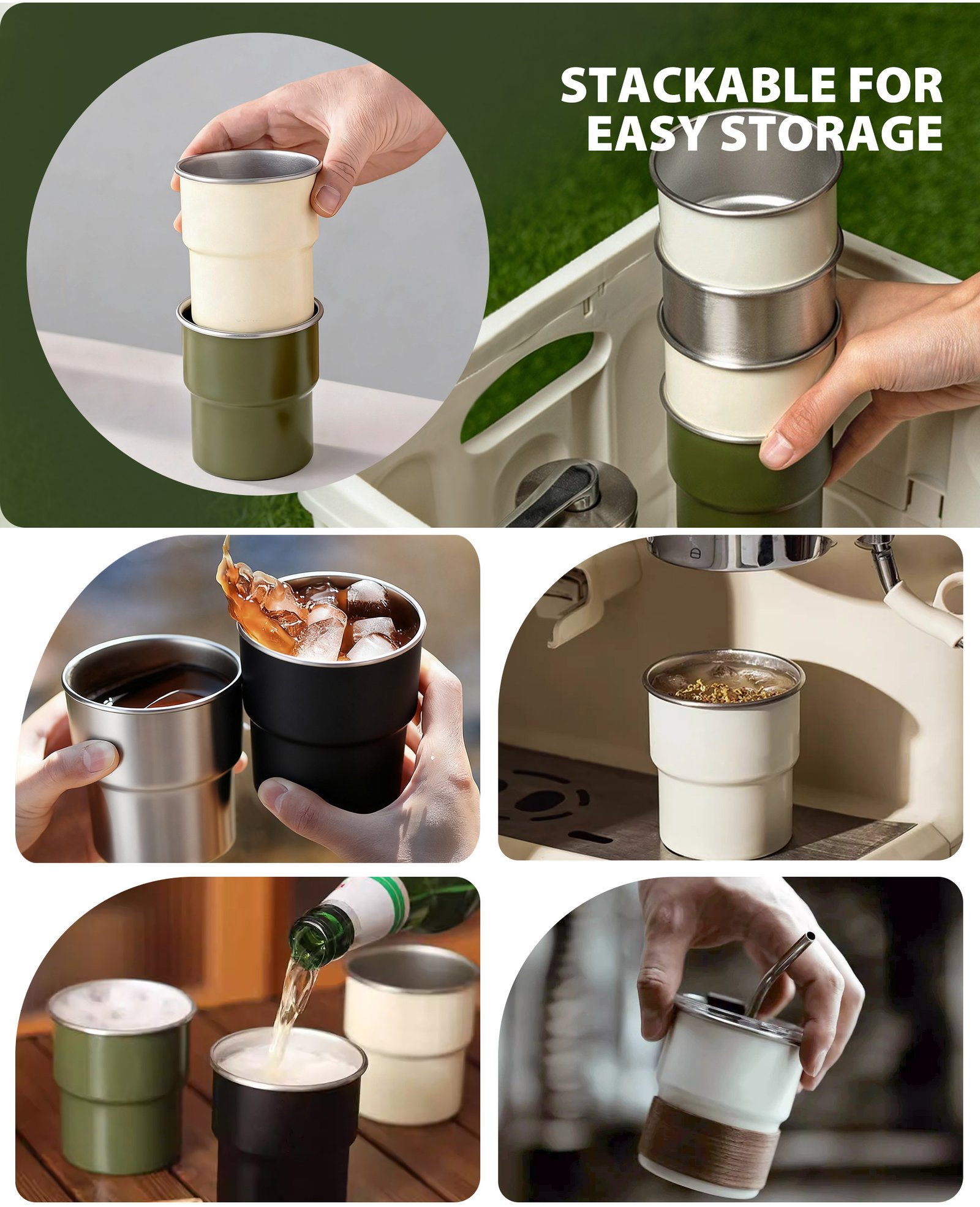 STACKABLE FOR EASY STORAGE