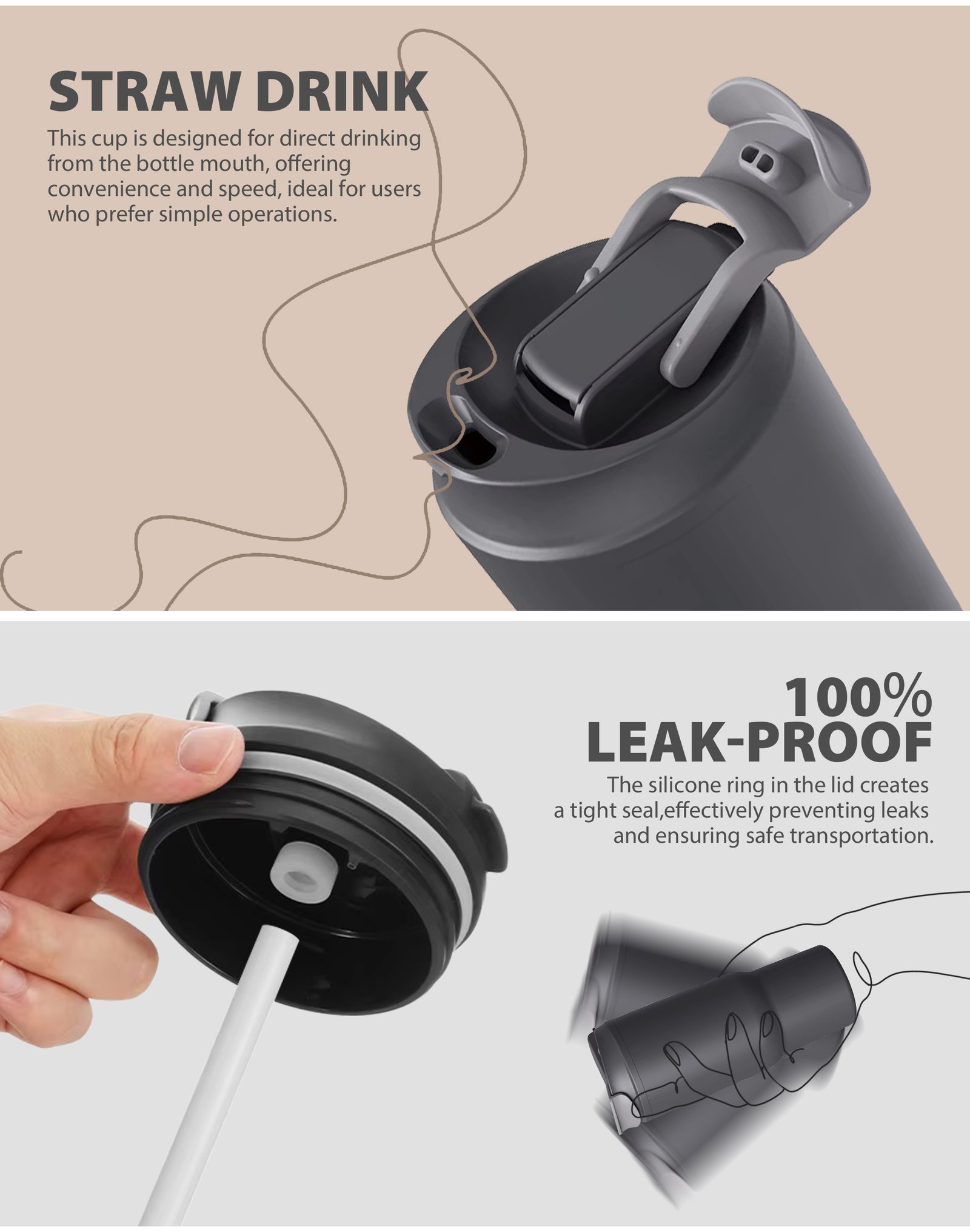 STRAW DRINK

This cup is designed for direct drinking from the bottle mouth, offering convenience and speed, ideal for users who prefer simple operations.

100%
LEAK-PROOF

The silicone ring in the lid creates a tight seal,effectively preventing leaks and ensuring safe transportation.