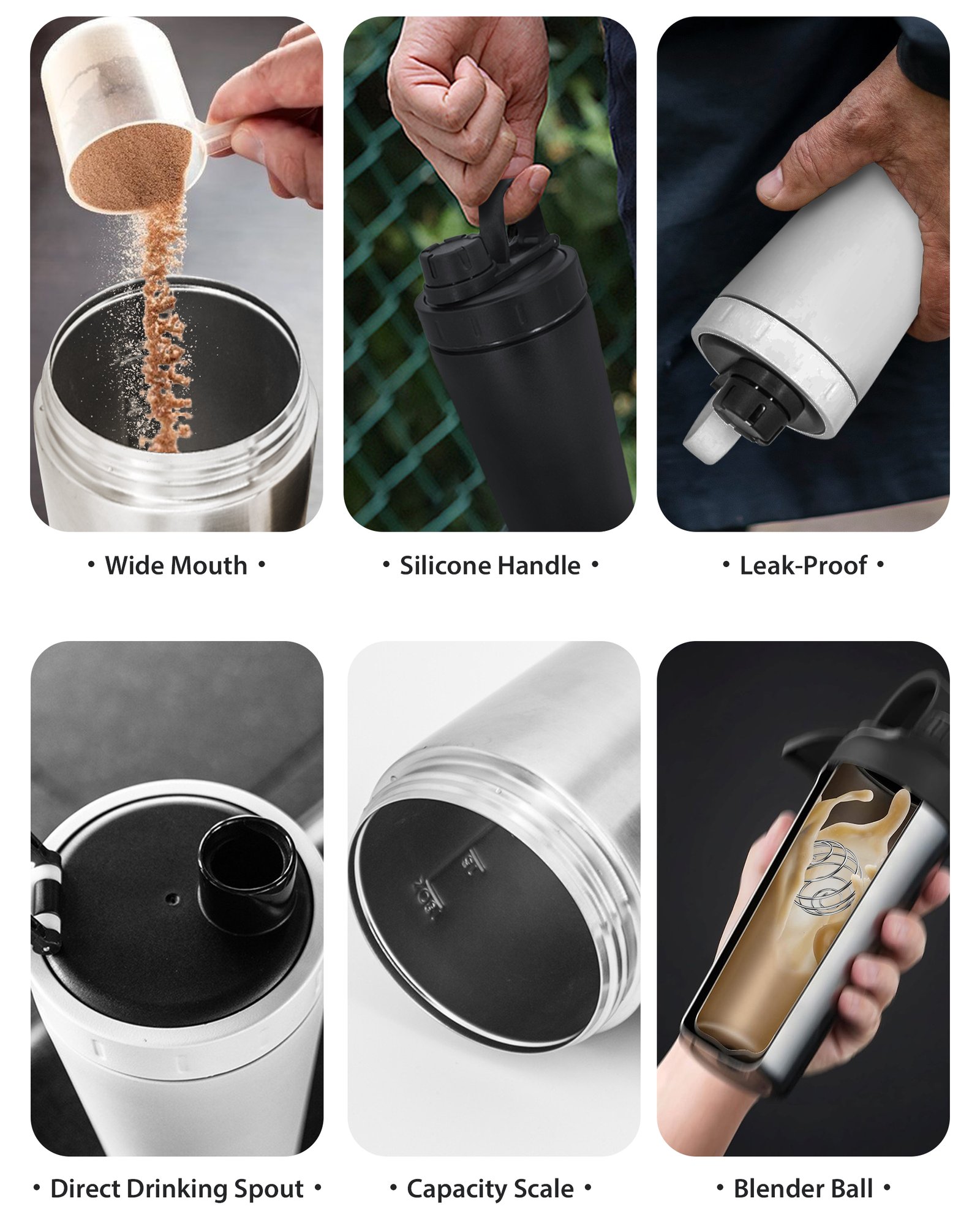 • Wide Mouth •

• Silicone Handle •

• Leak-Proof •

• Direct Drinking Spout •

• Capacity Scale •

• Blender Ball •